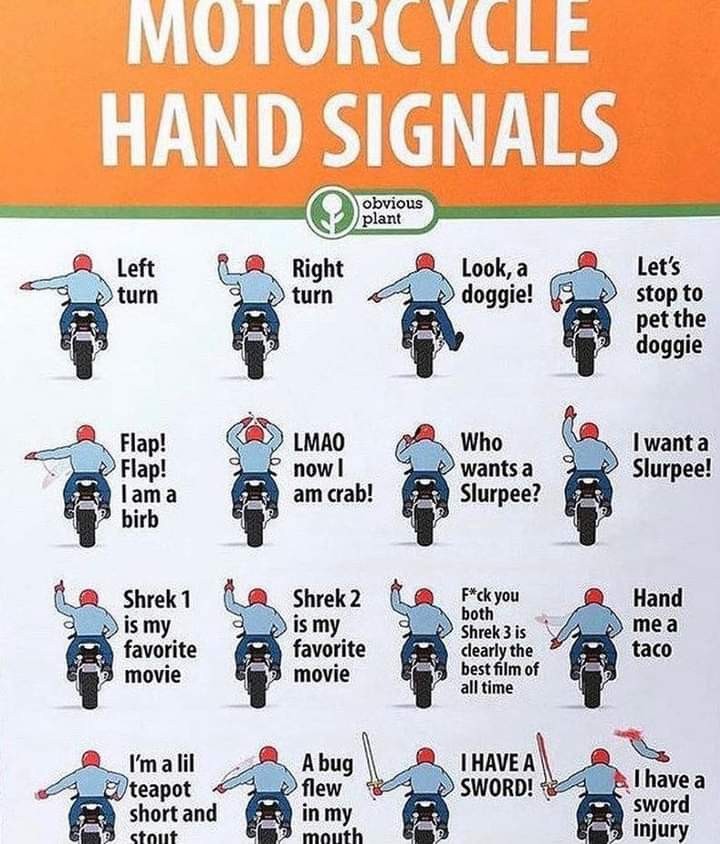 MOTORCYCLE HAND SIGNALS

obvious plant

Left turn

Right turn

Look, a doggie!

Let's stop to pet the doggie

Flap! Flap! I am a birb

LMAO now I am crab!

Who wants a Slurpee?

I want a Slurpee!

Shrek 1 is my favorite movie

Shrek 2 is my favorite movie

F*ck you both Shrek 3 is clearly the best film of all time

Hand me a taco

I'm a lil teapot short and stout

A bug flew in my mouth

I HAVE A SWORD!

I have a sword injury